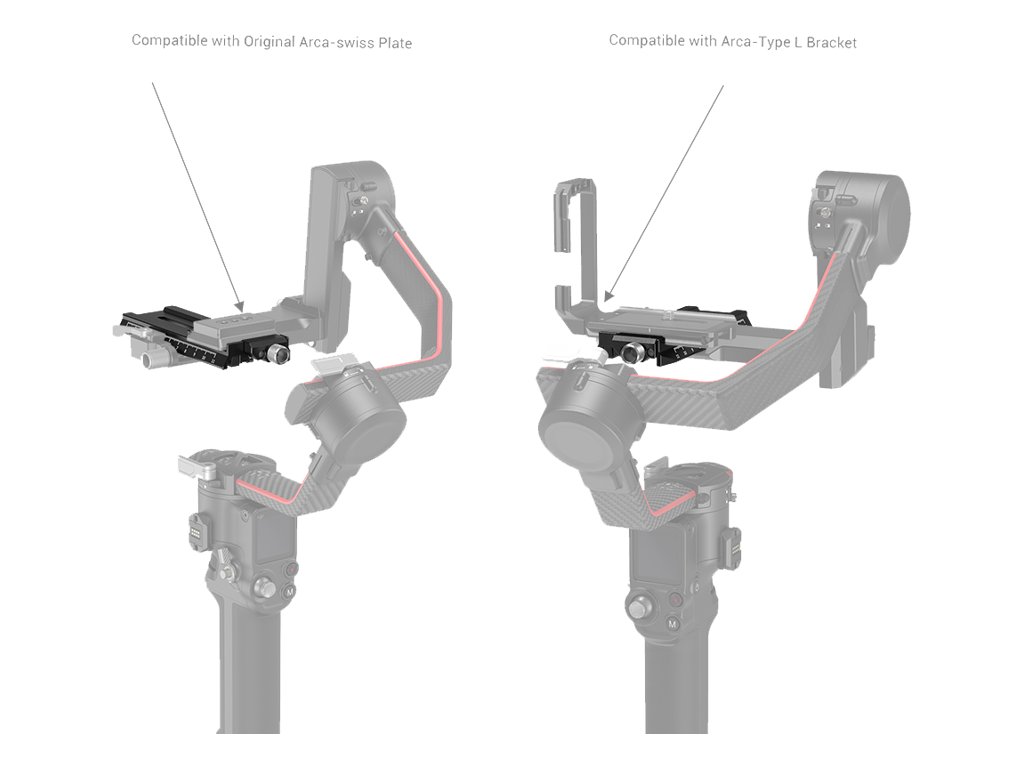 Compatible with Original Arca-swiss Plate

Compatible with Arca-Type L Bracket

M

M