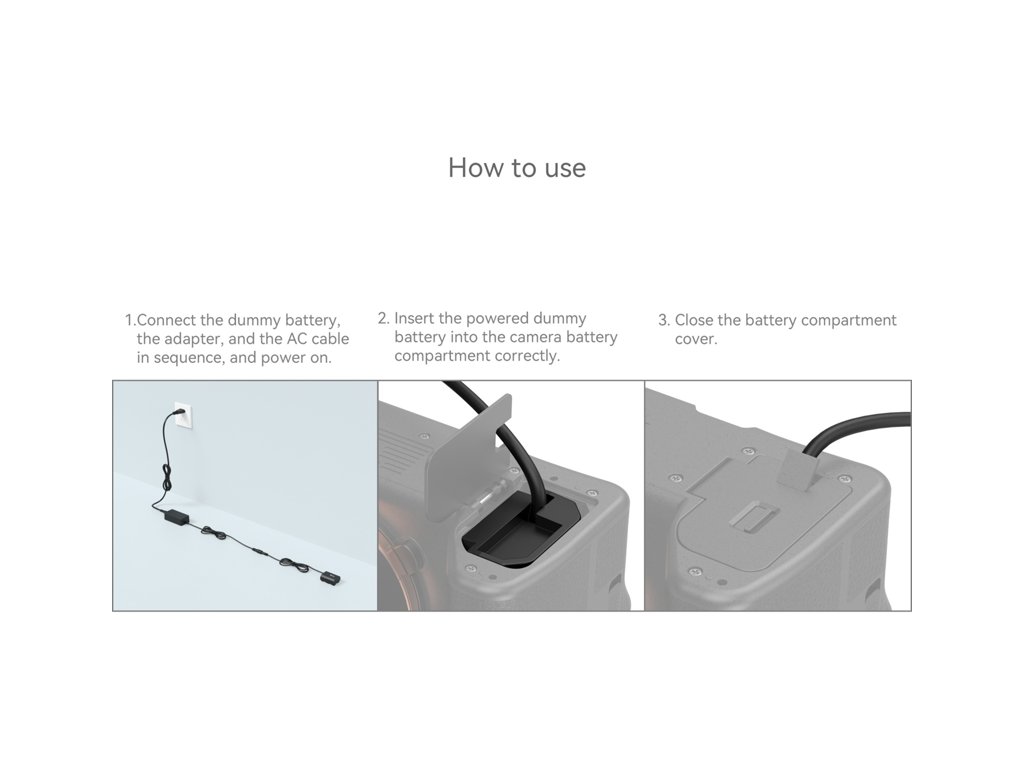 How to use

1.Connect the dummy battery, the adapter, and the AC cable in sequence, and power on.

2. Insert the powered dummy battery into the camera battery compartment correctly.

3. Close the battery compartment cover.