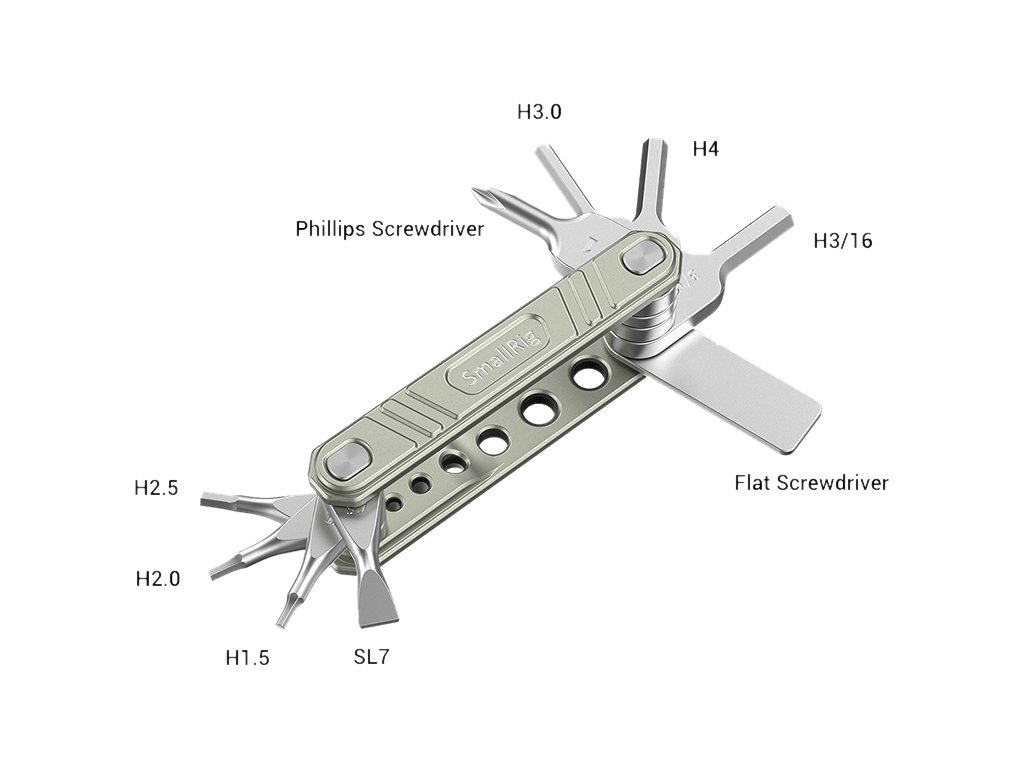 H3.0

H4

Phillips Screwdriver

H3/16

SmallRig

Flat Screwdriver

H2.5

H2.0

H1.5

SL7