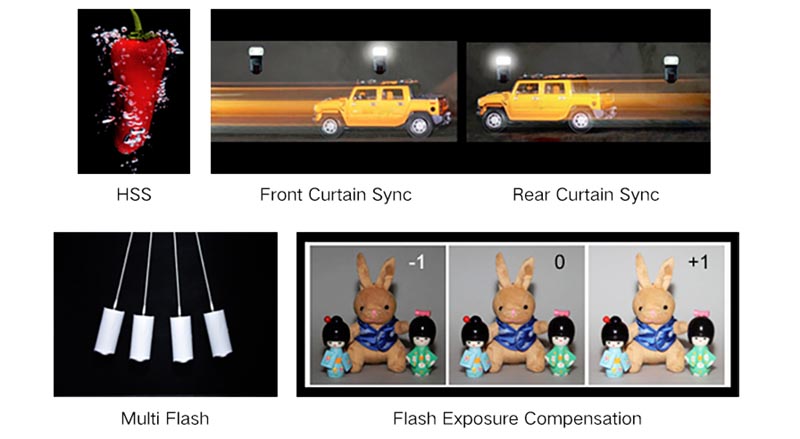 HSS

Front Curtain Sync

Rear Curtain Sync

Multi Flash

-1

0

+1

Flash Exposure Compensation